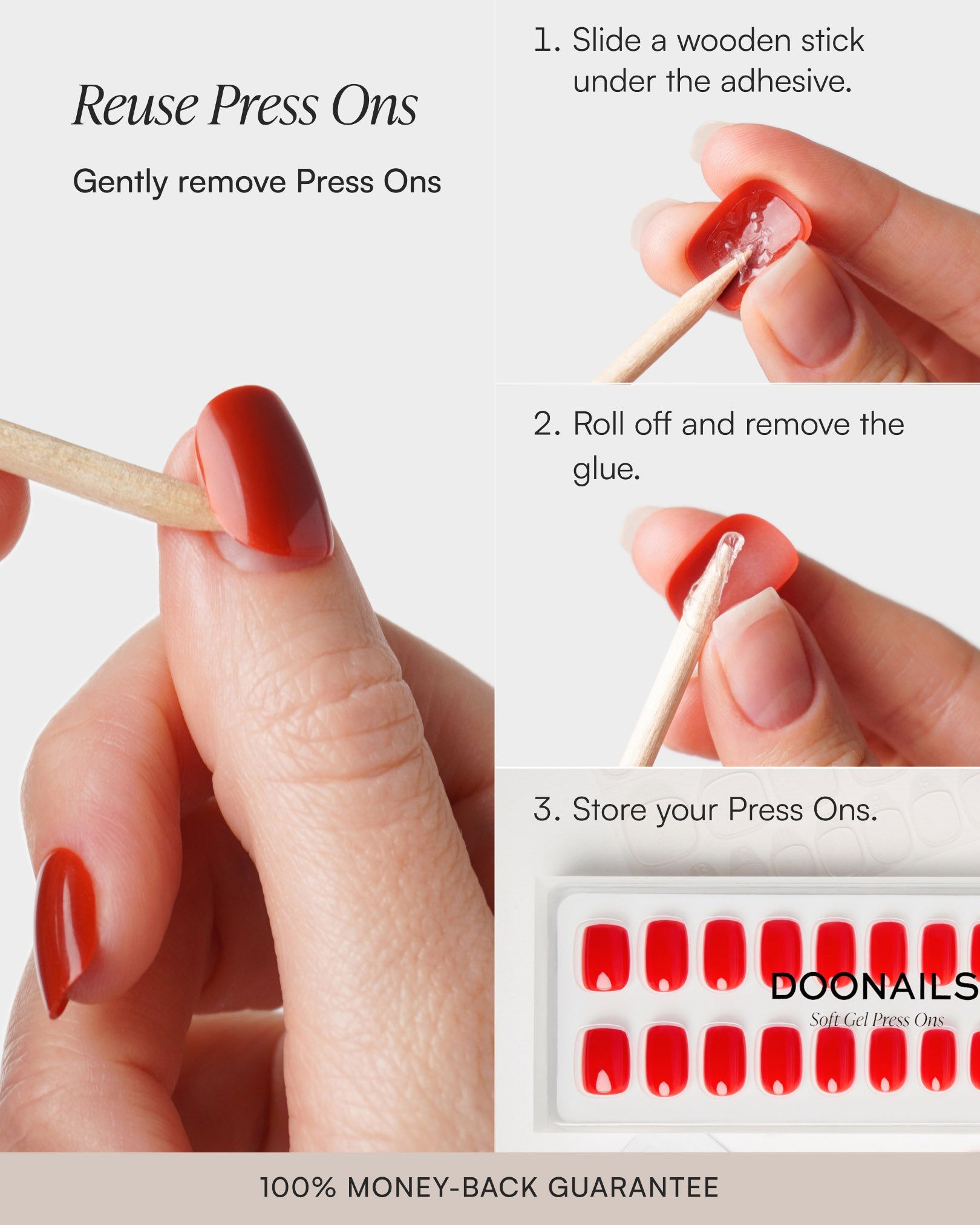 Reuse Press Ons

Gently remove Press Ons

1. Slide a wooden stick under the adhesive.

2. Roll off and remove the glue.

3. Store your Press Ons.

DOONAILS
Soft Gel Press Ons

100% MONEY-BACK GUARANTEE